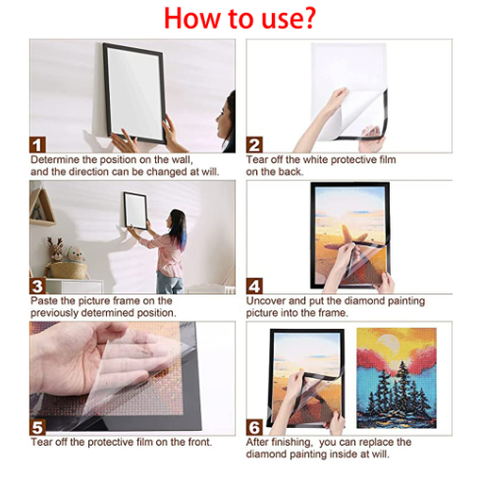 How to use?

1
Determine the position on the wall, and the direction can be changed at will.

2
Tear off the white protective film on the back.

3
Paste the picture frame on the previously determined position.

4
Uncover and put the diamond painting picture into the frame.

5
Tear off the protective film on the front.

6
After finishing, you can replace the diamond painting inside at will.